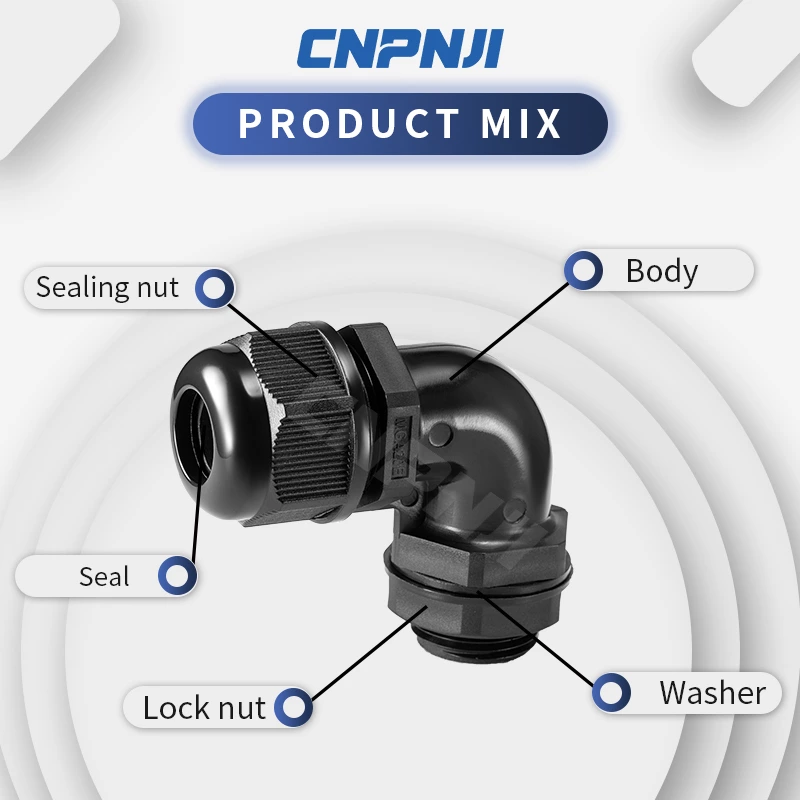 CNPNJI

PRODUCT MIX

Sealing nut

Body

Seal

Lock nut

Washer